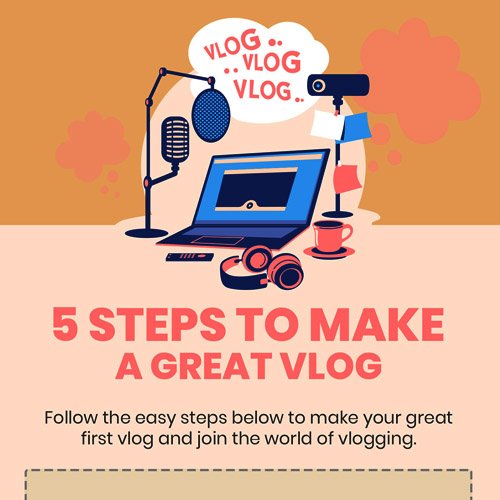 VLOG ..
.. VLOG
VLOG ..

5 STEPS TO MAKE A GREAT VLOG

Follow the easy steps below to make your great first vlog and join the world of vlogging.